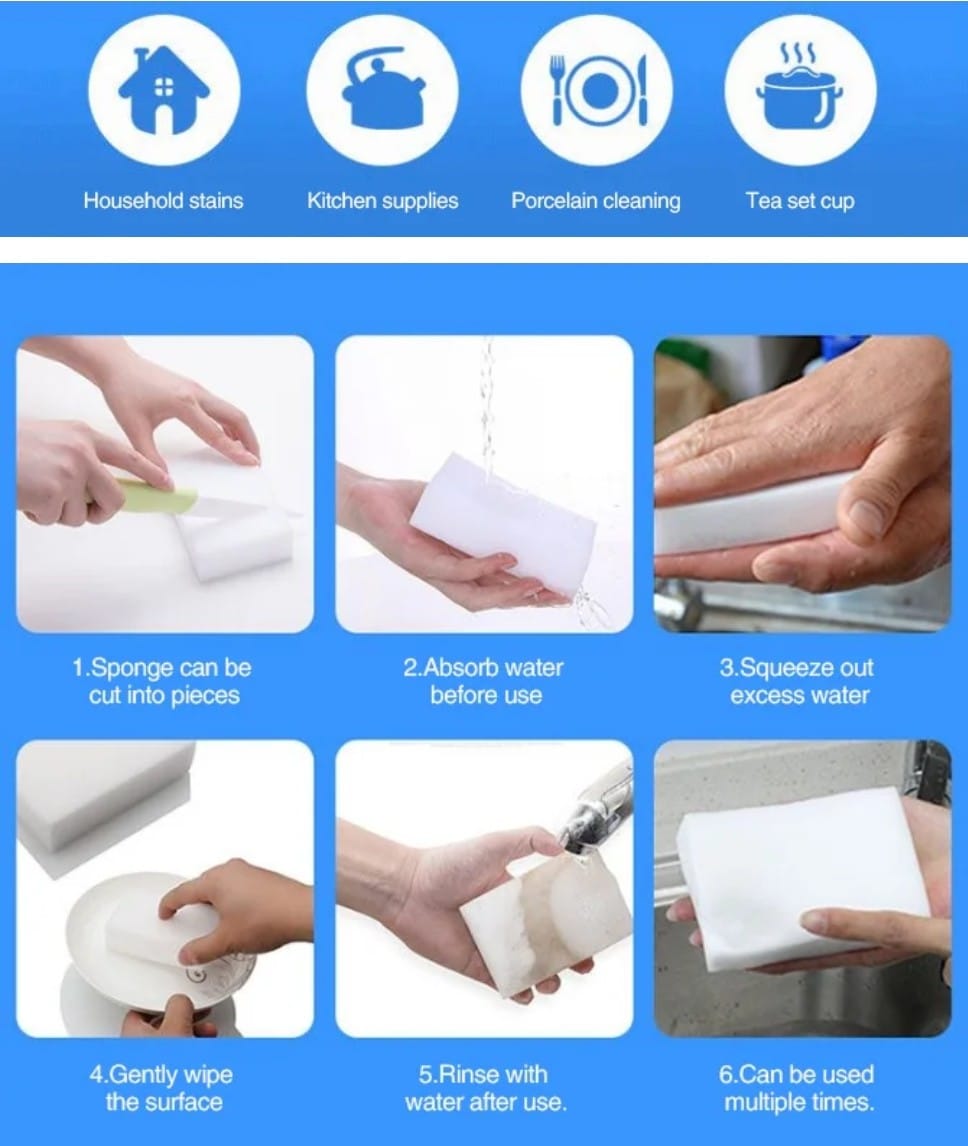 Household stains

Kitchen supplies

Porcelain cleaning

Tea set cup

1.Sponge can be cut into pieces

2.Absorb water before use

3.Squeeze out excess water

4.Gently wipe the surface

5.Rinse with water after use.

6.Can be used multiple times.